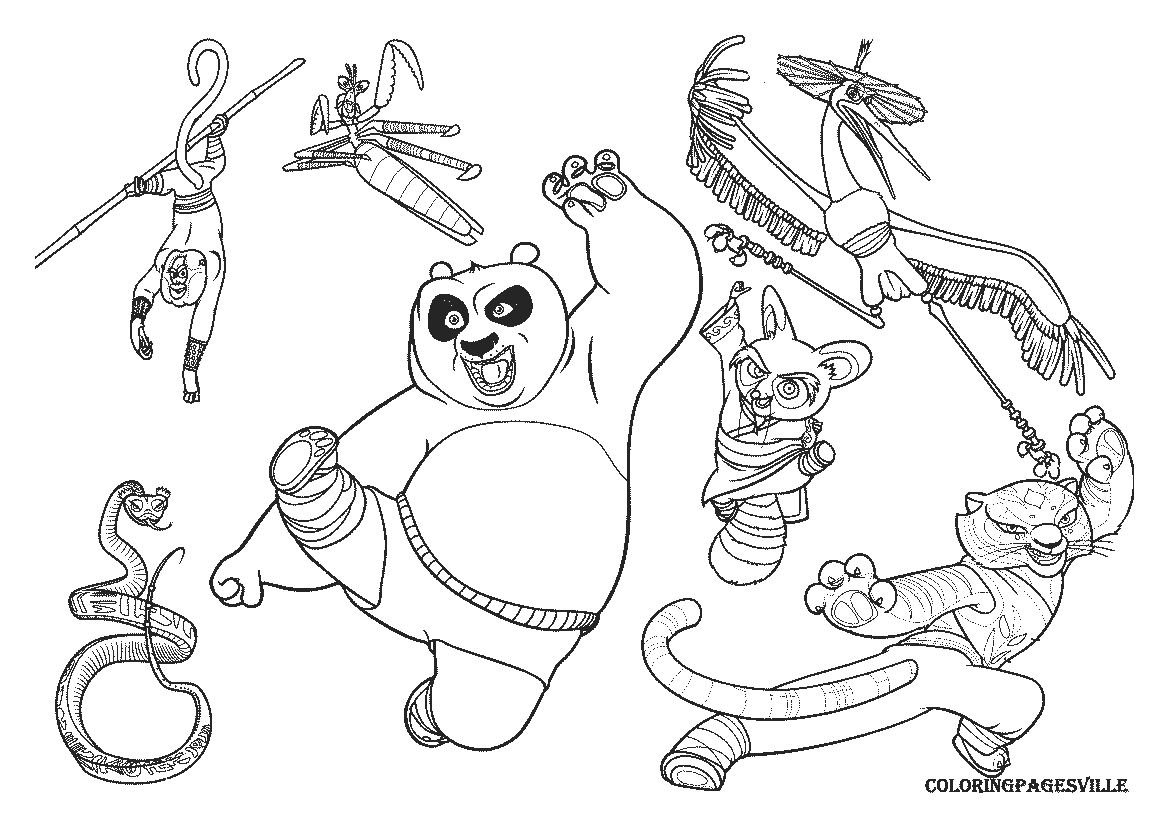 COLORINGPAGESVILLE